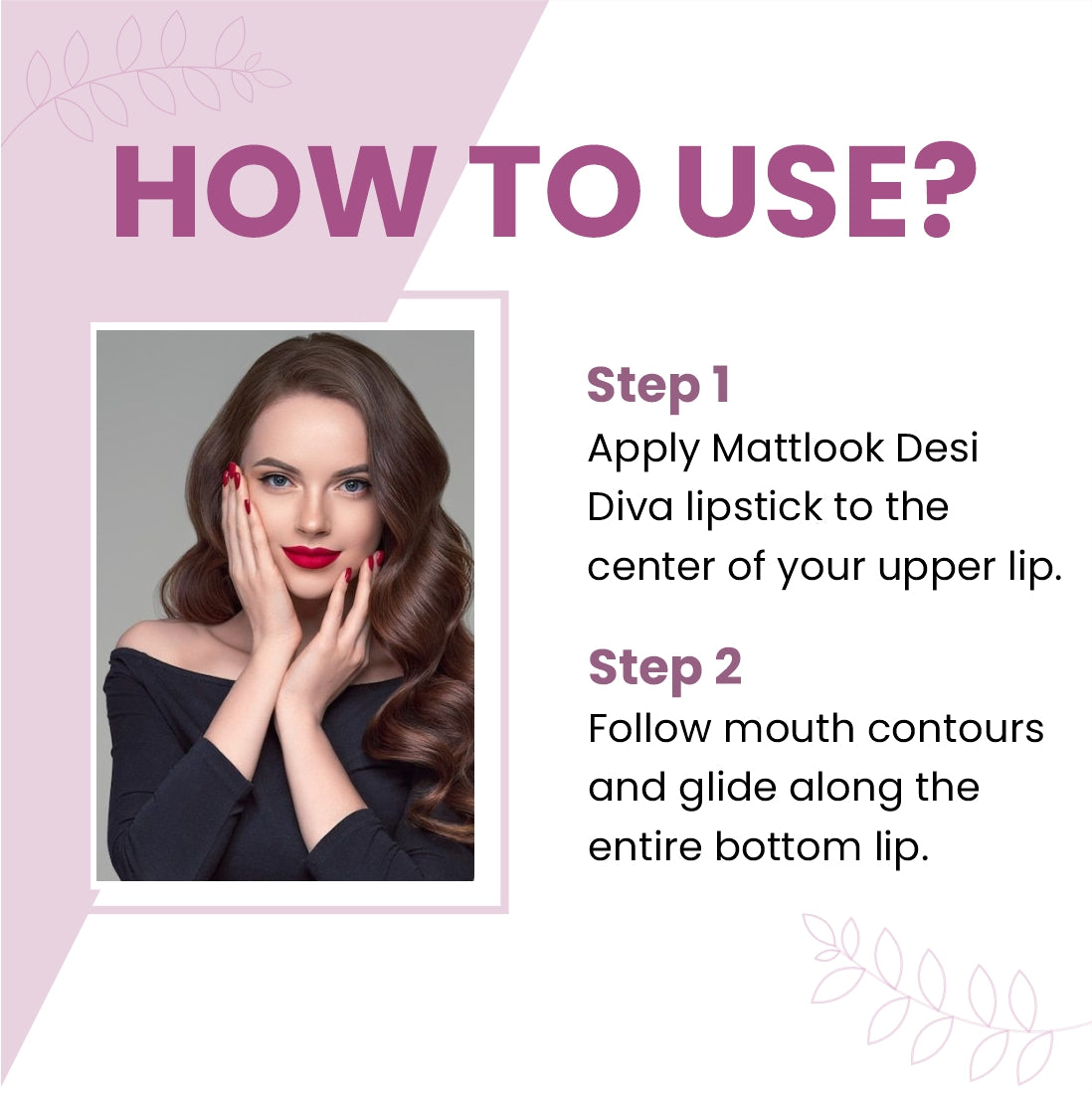 HOW TO USE?

Step 1
Apply Mattlook Desi Diva lipstick to the center of your upper lip.

Step 2
Follow mouth contours and glide along the entire bottom lip.